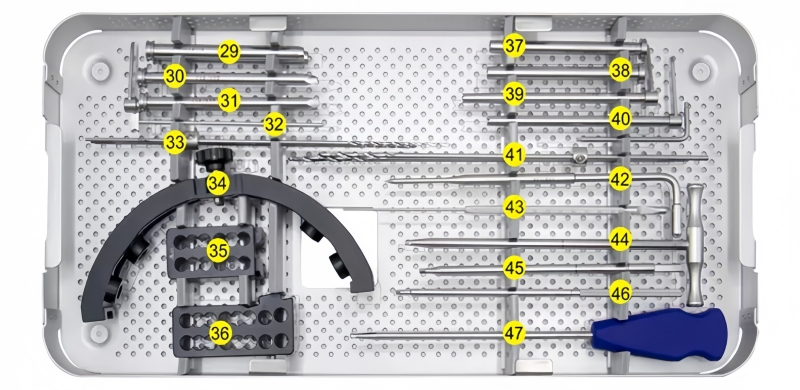 29
30
31
32
33
34
35
36
37
38
39
40
41
42
43
44
45
46
47