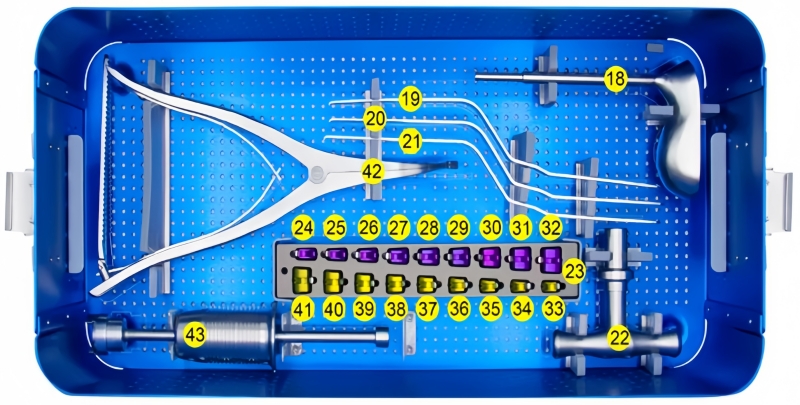 18
19
20
21
42
24 25 26 27 28 29 30 31 32
23
41 40 39 38 37 36 35 34 33
43
22