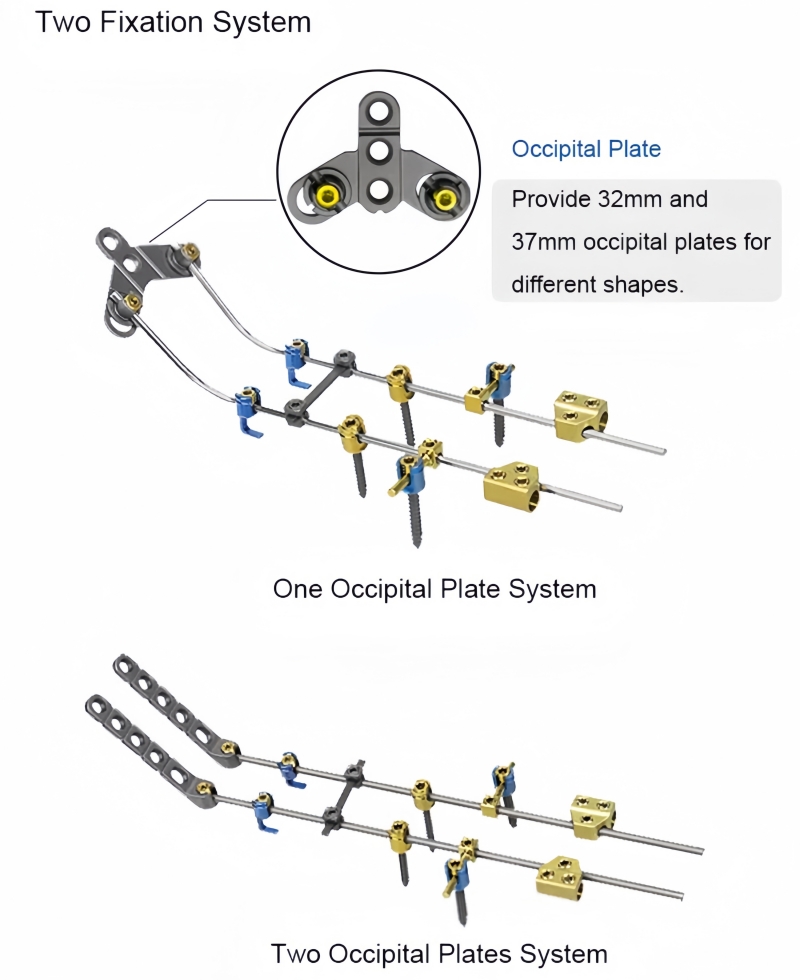 Two Fixation System

Occipital Plate

Provide 32mm and 37mm occipital plates for different shapes.

One Occipital Plate System

Two Occipital Plates System